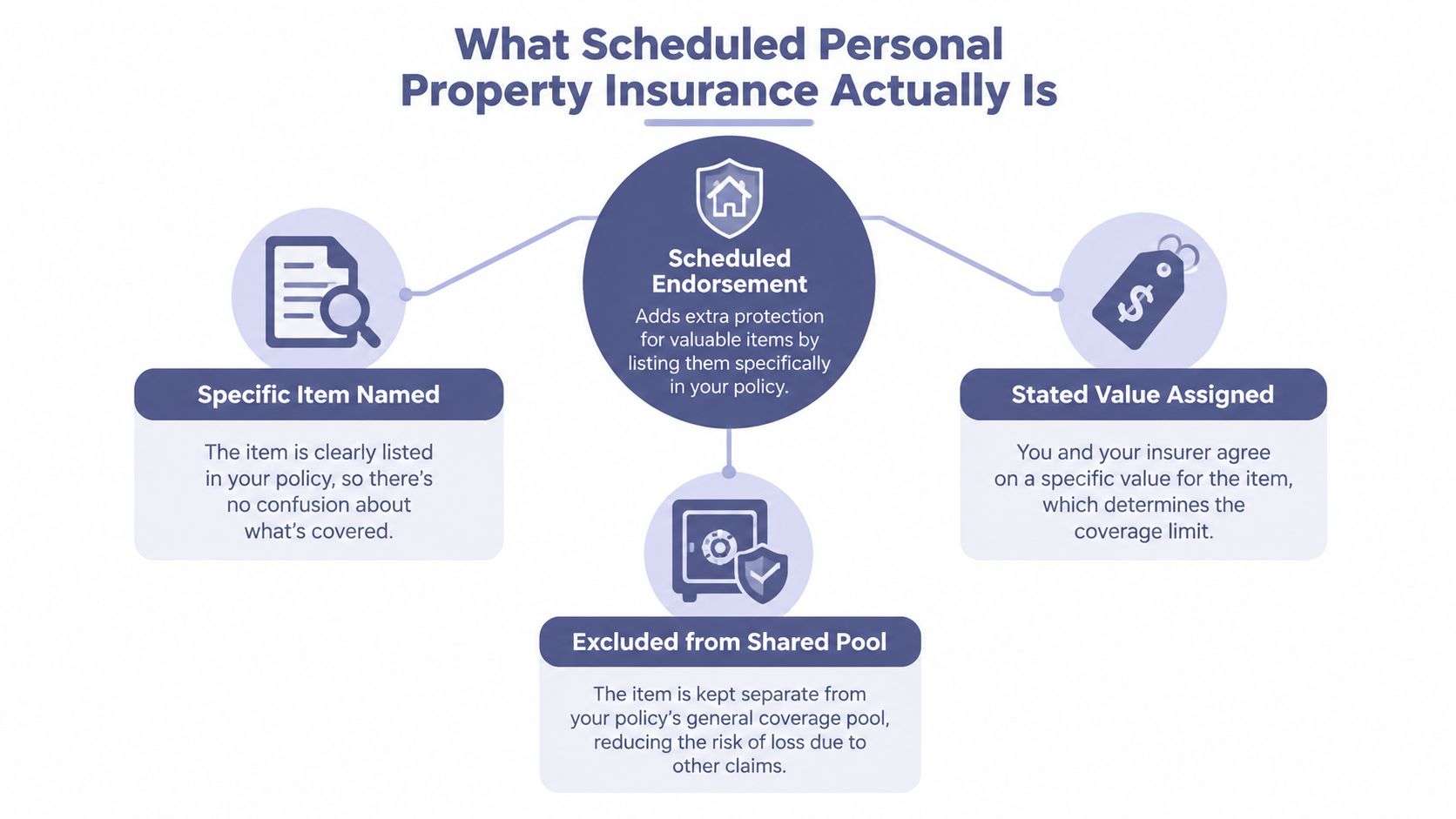 What Scheduled Personal Property Insurance Actually Is

Scheduled Endorsement

Adds extra protection for valuable items by listing them specifically in your policy.

Specific Item Named

The item is clearly listed in your policy, so there's no confusion about what's covered.

Stated Value Assigned

You and your insurer agree on a specific value for the item, which determines the coverage limit.

Excluded from Shared Pool

The item is kept separate from your policy's general coverage pool, reducing the risk of loss due to other claims.